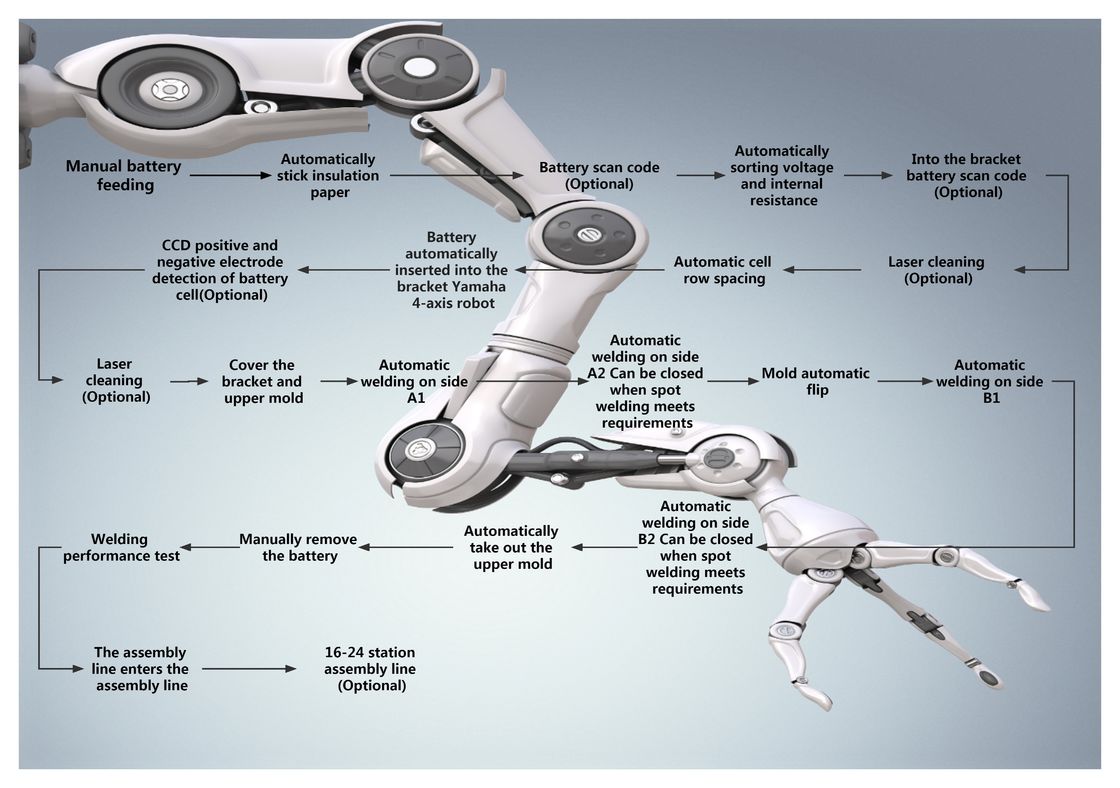 Manual battery feeding

Automatically stick insulation paper

Battery scan code (Optional)

Automatically sorting voltage and internal resistance

Into the bracket battery scan code (Optional)

Laser cleaning (Optional)

Automatic cell row spacing

Battery automatically inserted into the bracket Yamaha 4-axis robot

CCD positive and negative electrode detection of battery cell(Optional)

Laser cleaning (Optional)

Cover the bracket and upper mold

Automatic welding on side A1

Automatic welding on side A2 Can be closed when spot welding meets requirements

Mold automatic flip

Automatic welding on side B1

Automatic welding on side B2 Can be closed when spot welding meets requirements

Automatically take out the upper mold

Manually remove the battery

Welding performance test

The assembly line enters the assembly line

16-24 station assembly line (Optional)